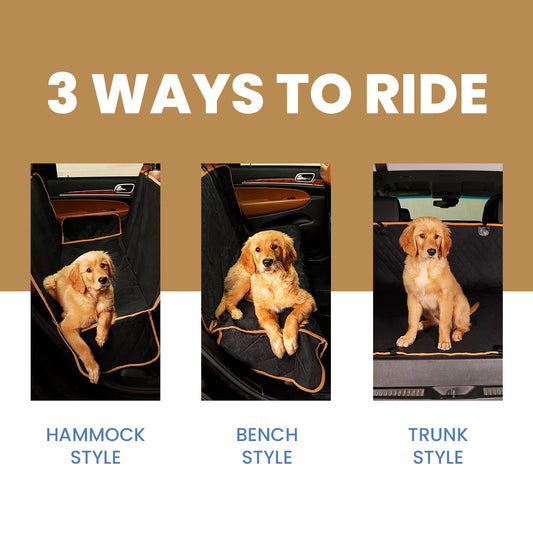 3 WAYS TO RIDE

HAMMOCK STYLE

BENCH STYLE

TRUNK STYLE