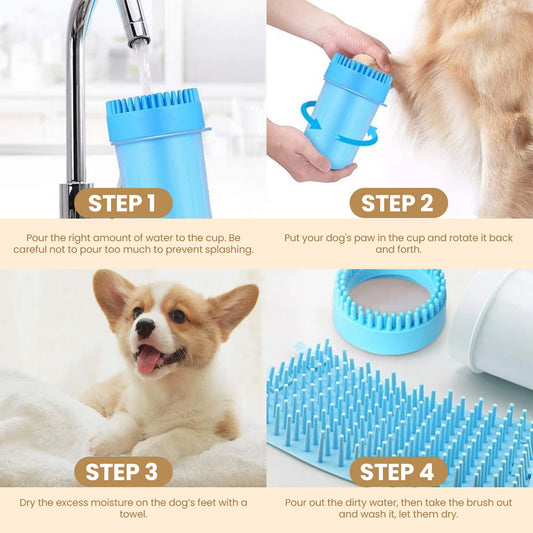 STEP 1

Pour the right amount of water to the cup. Be careful not to pour too much to prevent splashing.

STEP 2

Put your dog's paw in the cup and rotate it back and forth.

STEP 3

Dry the excess moisture on the dog's feet with a towel.

STEP 4

Pour out the dirty water, then take the brush out and wash it, let them dry.